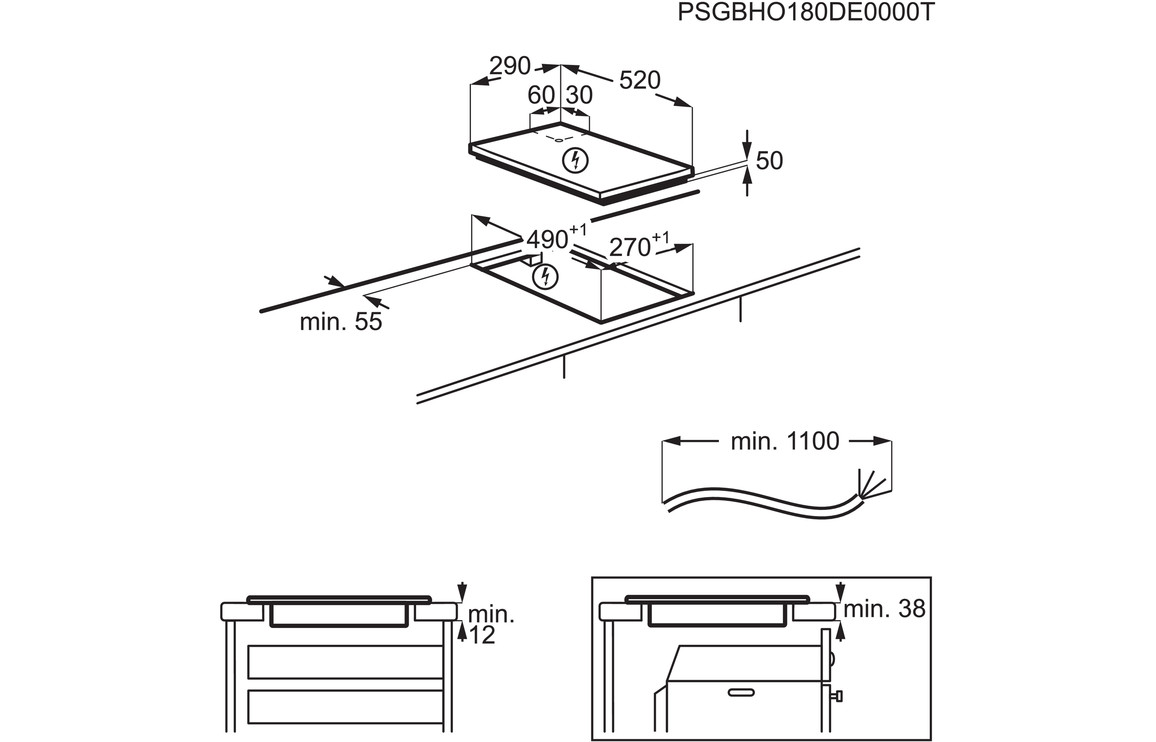 PSGBHO180DE0000T

290
520
60
30
50
$490^{+1}$
$270^{+1}$
min. 55

min. 1100

min.
12

min. 38