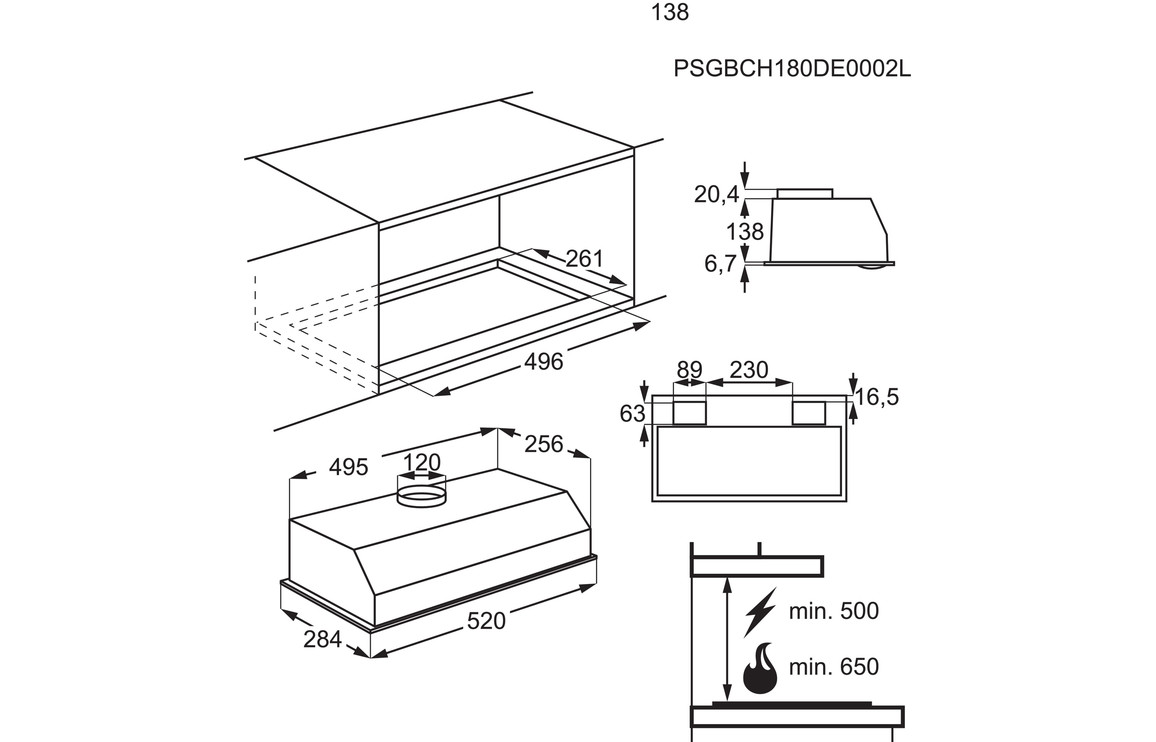 138

PSGBCH180DE0002L

261

496

20,4

138

6,7

89 230

63

16,5

495

120

256

284

520

min. 500

min. 650