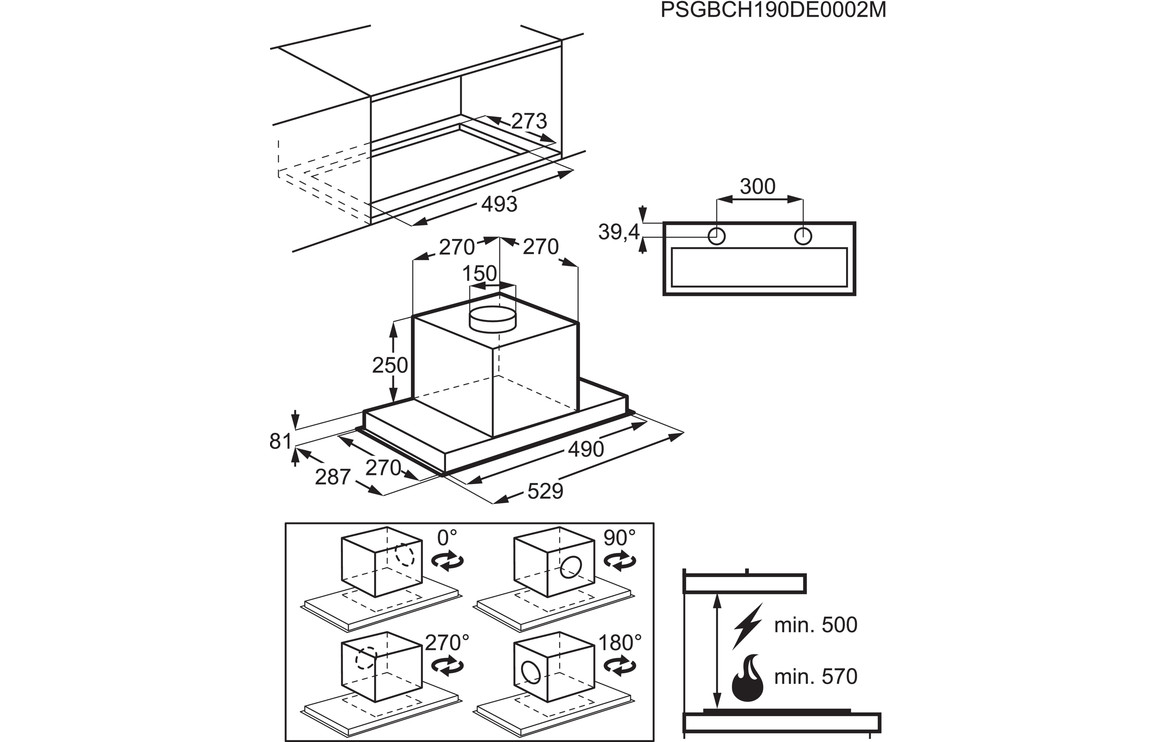 PSGBCH190DE0002M

273

493

300

39,4

270

270

150

250

81

287

270

490

529

0°

90°

270°

180°

min. 500

min. 570