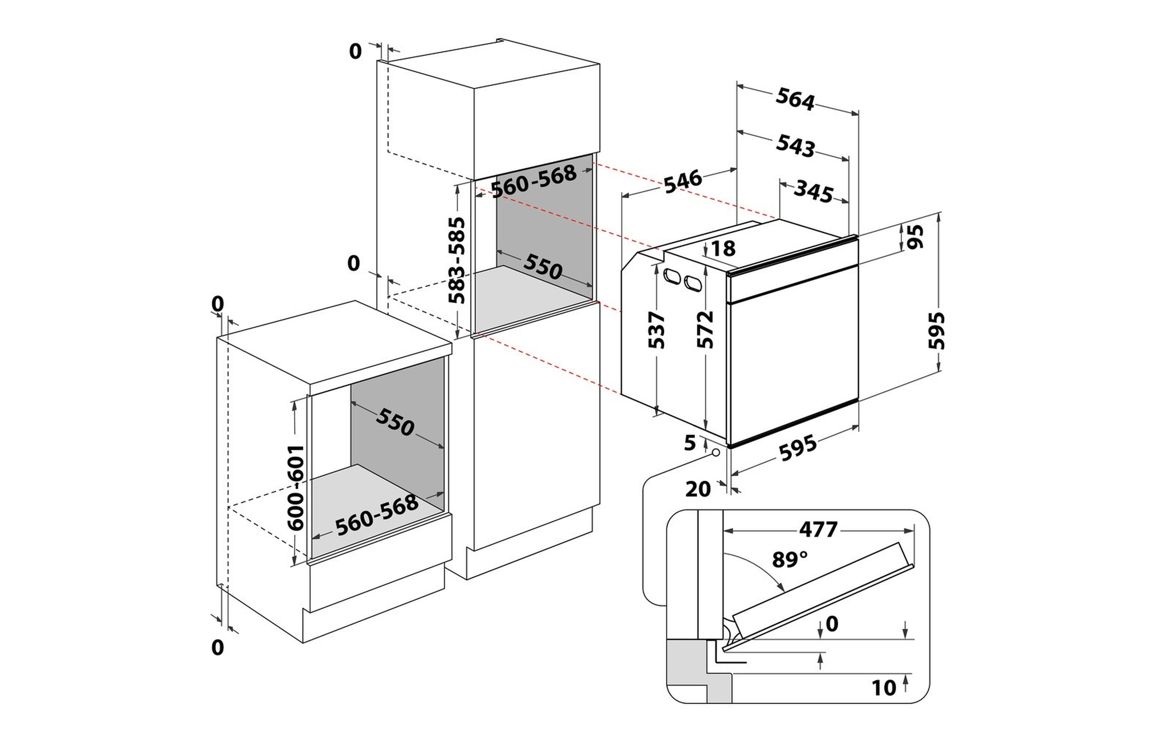 0
560-568
583-585
0
550
0
550
600-601
560-568
0
564
543
546
345
18
95
537
572
595
5
595
20
477
89°
0
10