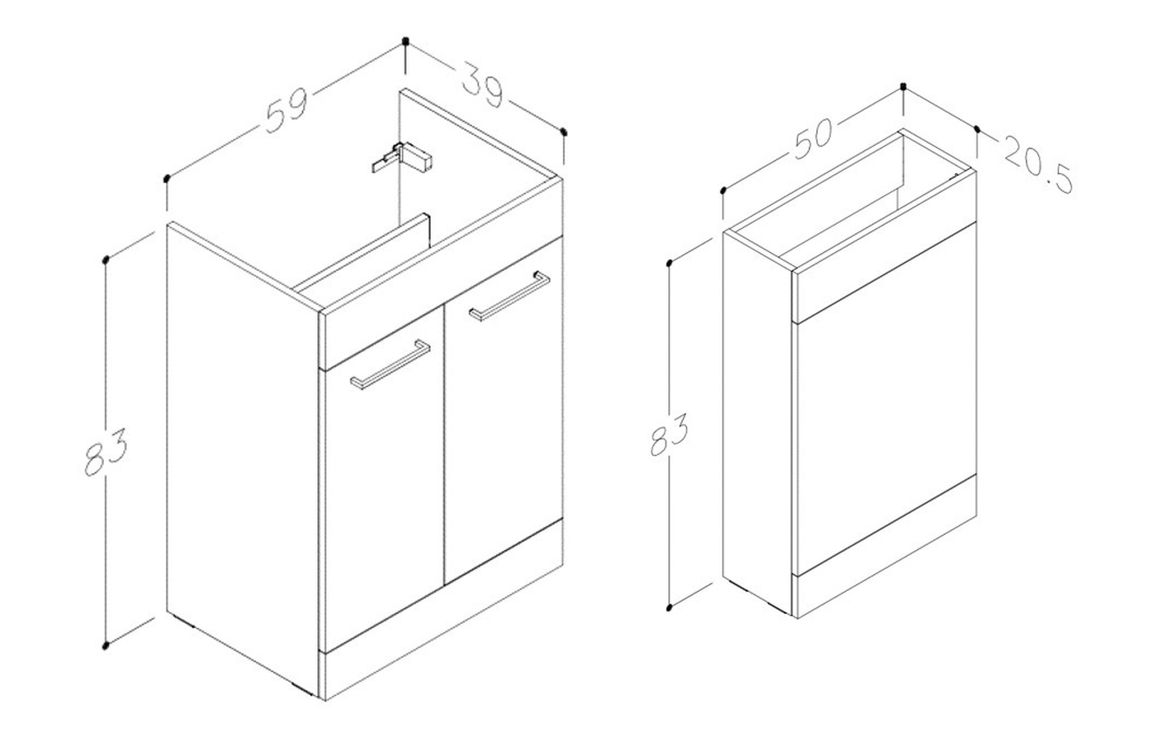 59
39
83
50
20.5
83