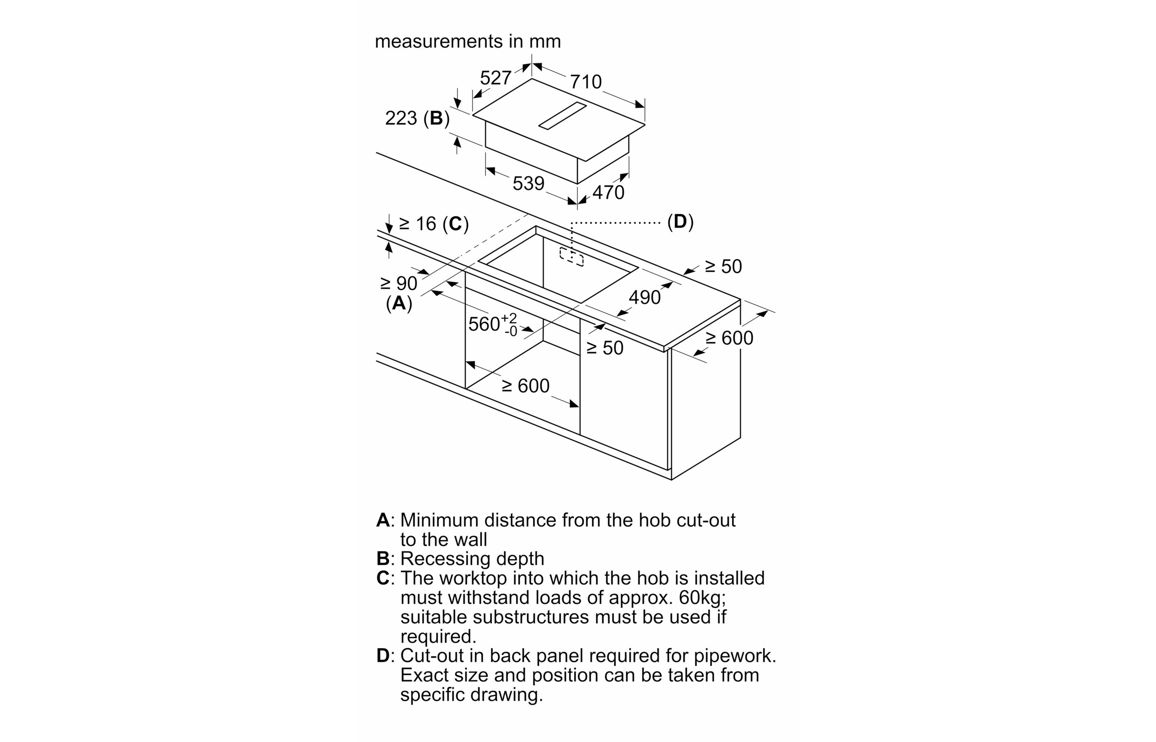 measurements in mm

527
710
223 (B)
539
470
≥ 16 (C)
(D)
≥ 50
≥ 90
(A)
490
$560^{+2}_{-0}$
≥ 50
≥ 600
≥ 600

A: Minimum distance from the hob cut-out to the wall
B: Recessing depth
C: The worktop into which the hob is installed must withstand loads of approx. 60kg; suitable substructures must be used if required.
D: Cut-out in back panel required for pipework. Exact size and position can be taken from specific drawing.