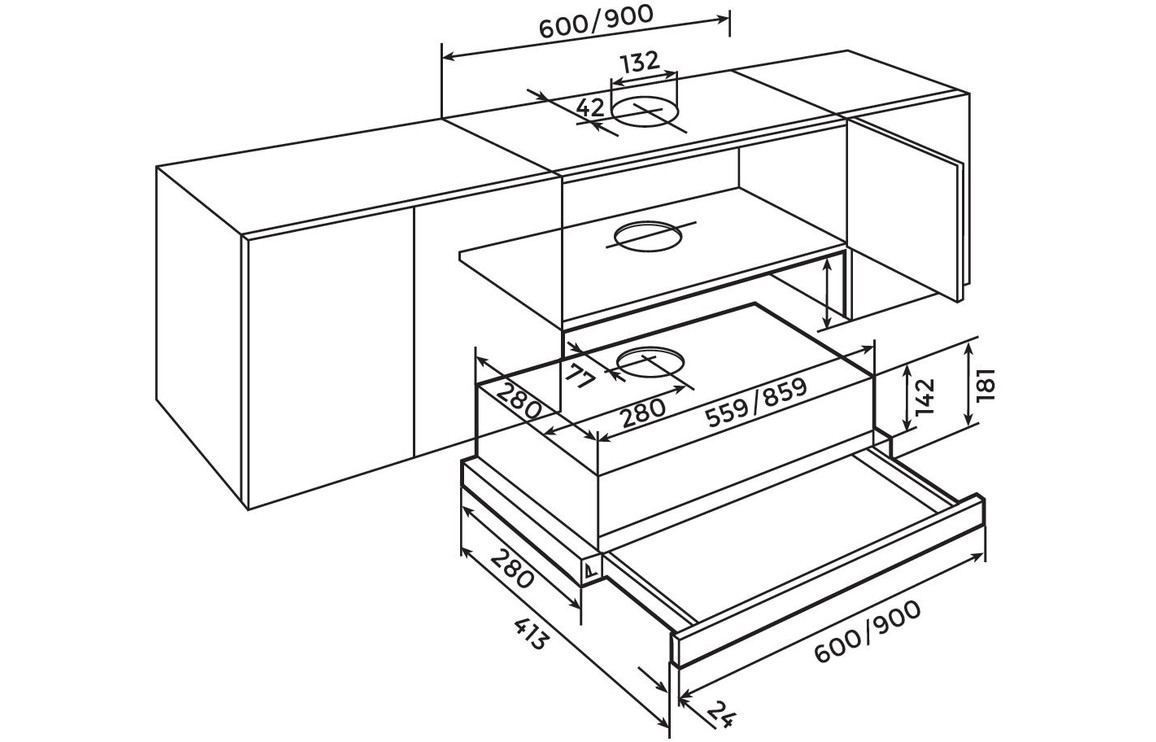 600/900
132
42
77
280
280
559/859
142
181
280
413
600/900
24