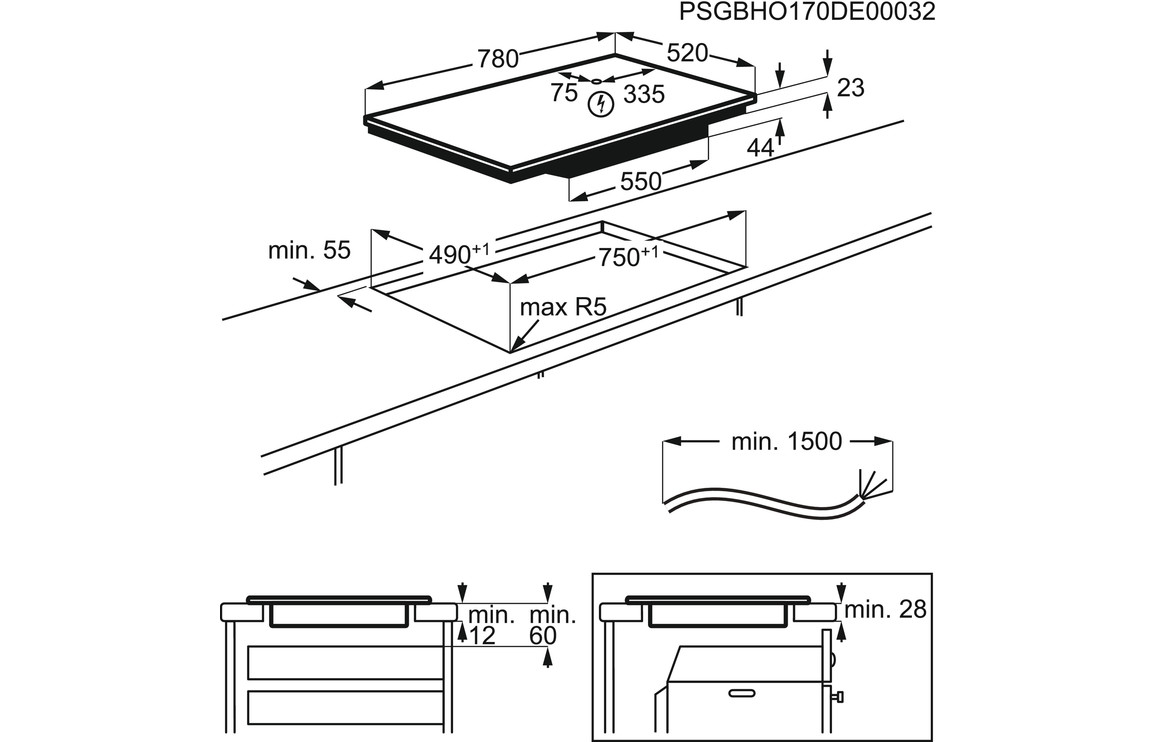 PSGBHO170DE00032

780

520

75

335

23

44

550

min. 55

$490^{+1}$

$750^{+1}$

max R5

min. 1500

min. 12

min. 60

min. 28