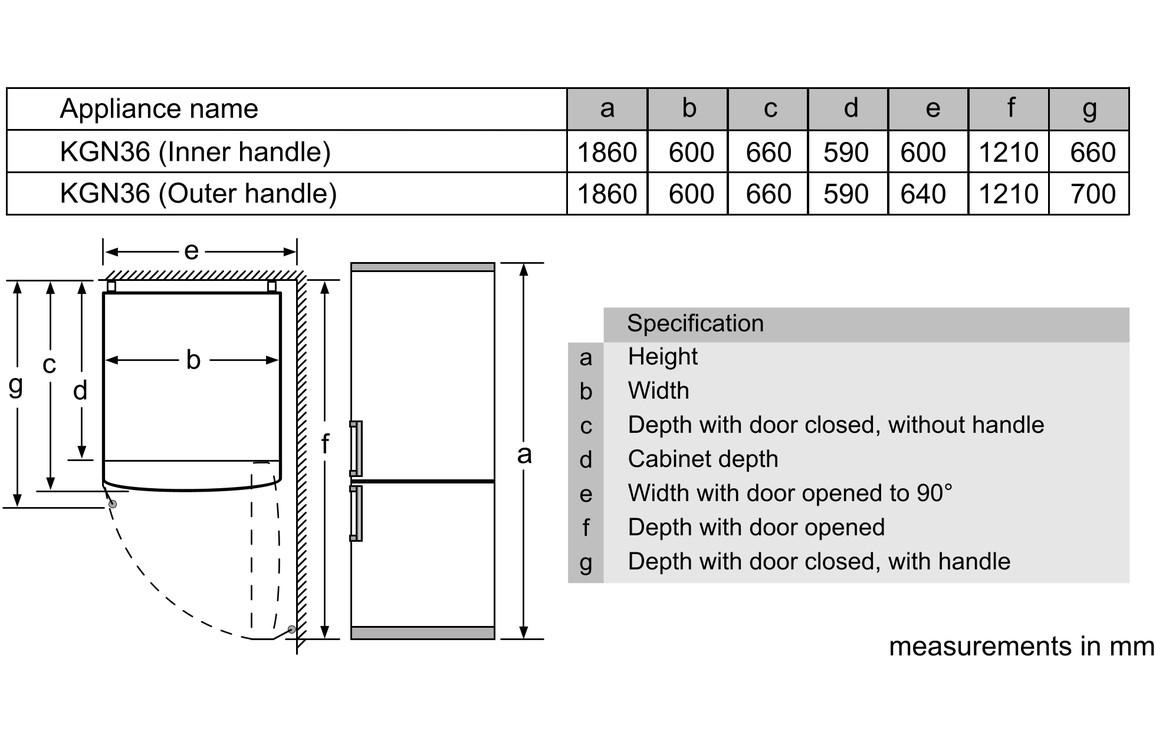 | Appliance name | a | b | c | d | e | f | g |
|---|---|---|---|---|---|---|---|
| KGN36 (Inner handle) | 1860 | 600 | 660 | 590 | 600 | 1210 | 660 |
| KGN36 (Outer handle) | 1860 | 600 | 660 | 590 | 640 | 1210 | 700 |

e
g
c
d
b
f
a

| | Specification |
|---|---|
| a | Height |
| b | Width |
| c | Depth with door closed, without handle |
| d | Cabinet depth |
| e | Width with door opened to 90° |
| f | Depth with door opened |
| g | Depth with door closed, with handle |

measurements in mm