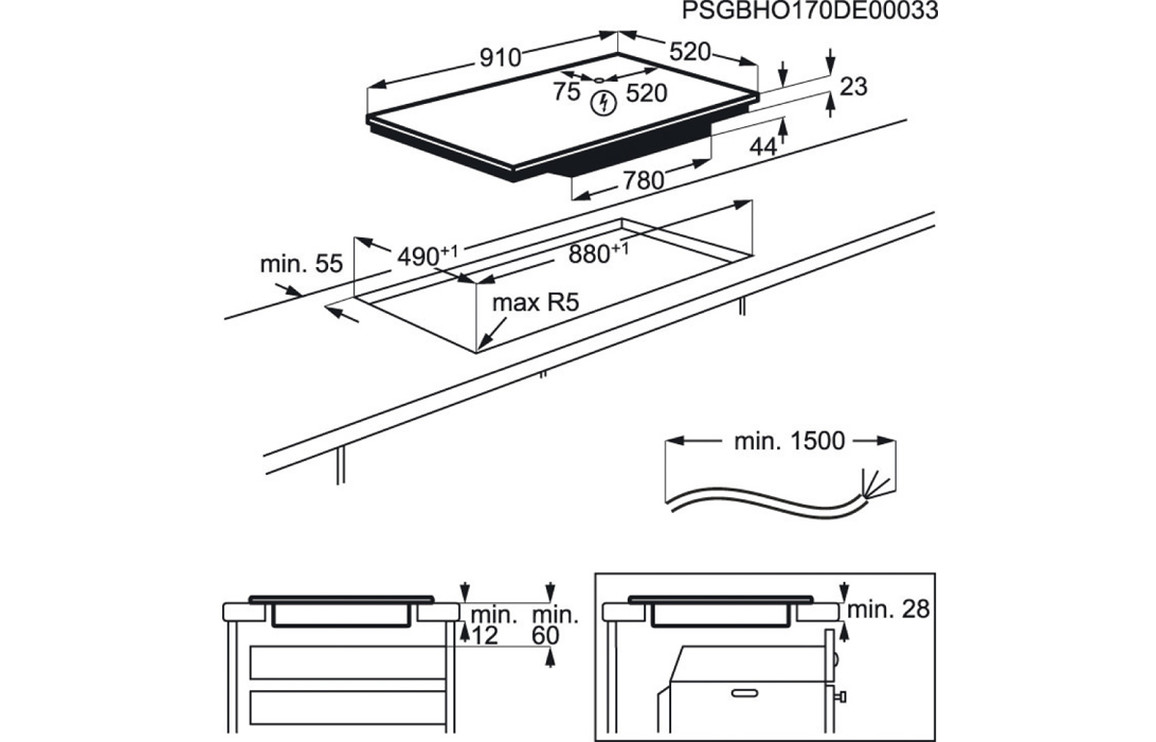 PSGBHO170DE00033

910
520
75
520
23
44
780
min. 55
$490^{+1}$
$880^{+1}$
max R5
min. 1500
min.
12
min.
60
min. 28