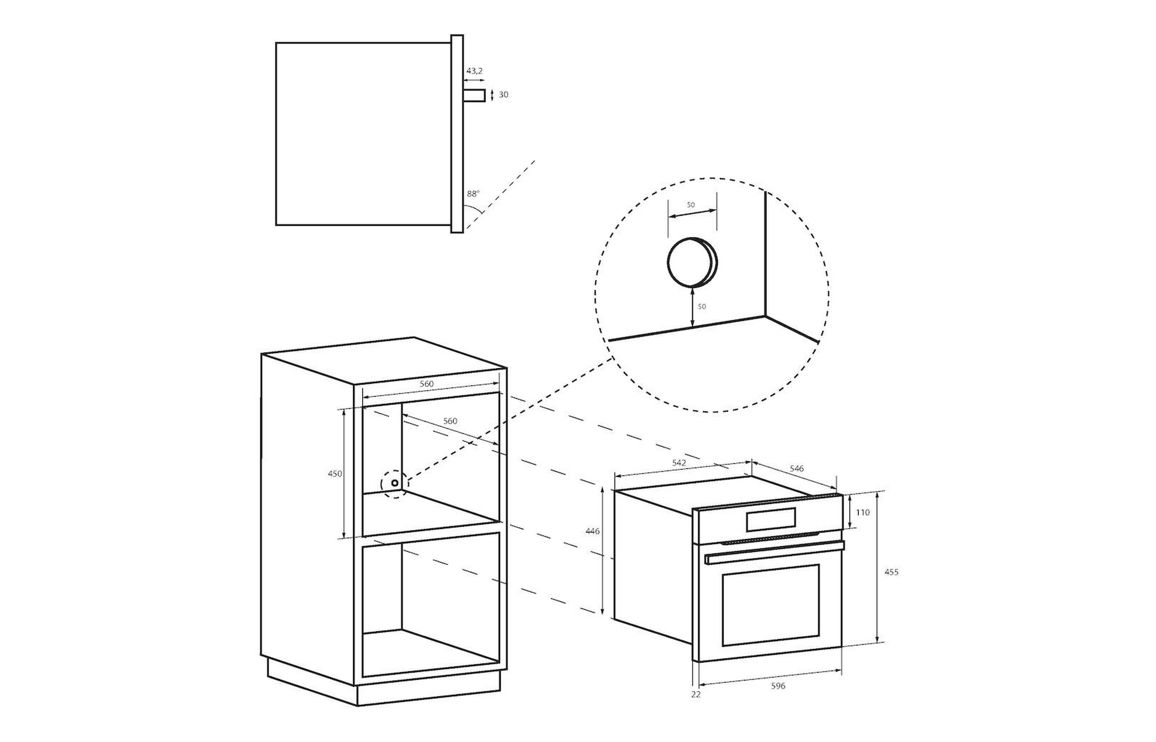 43,2
30
88°
50
50
560
560
450
542
546
446
110
455
22
596