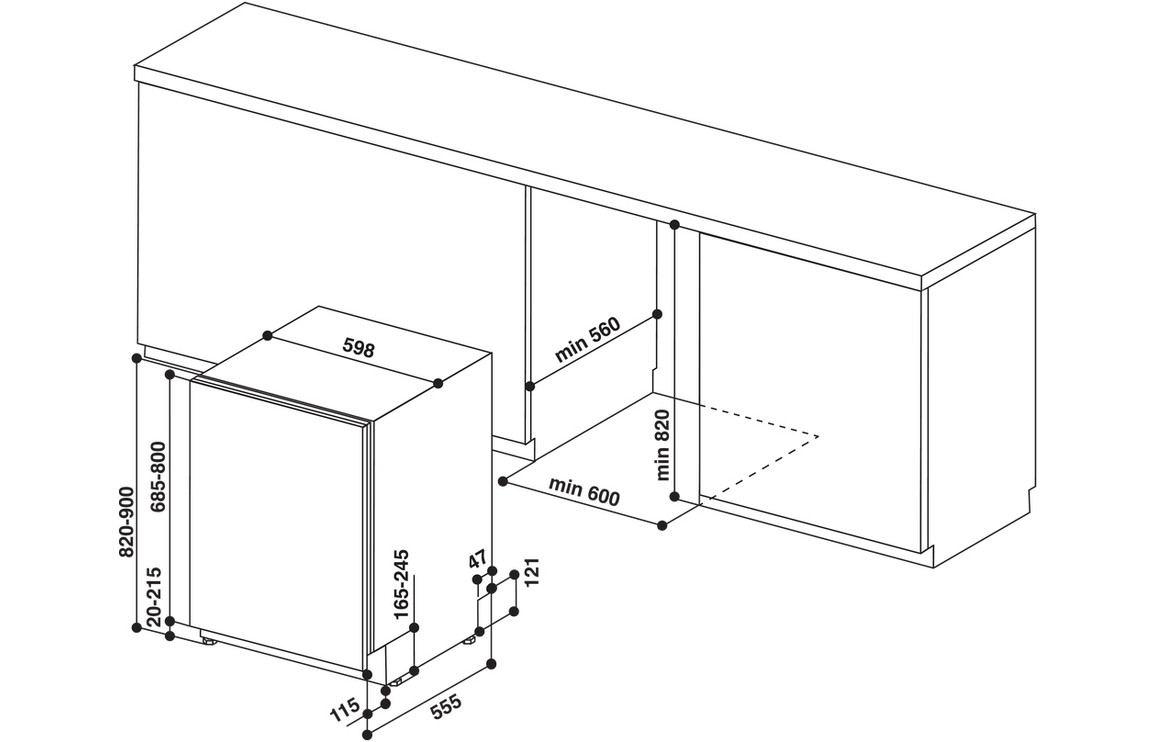 598
min 560
min 820
min 600
820-900
685-800
20-215
165-245
47
121
115
555