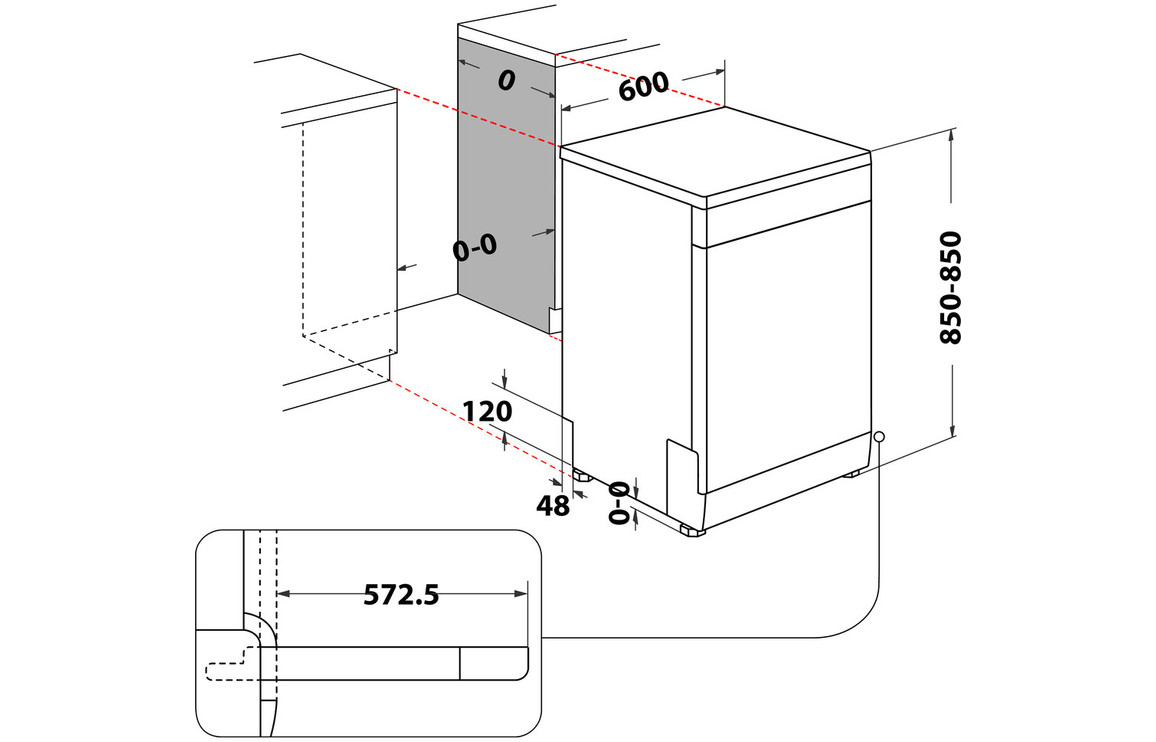 0
600
0-0
850-850
120
48
0-0
572.5