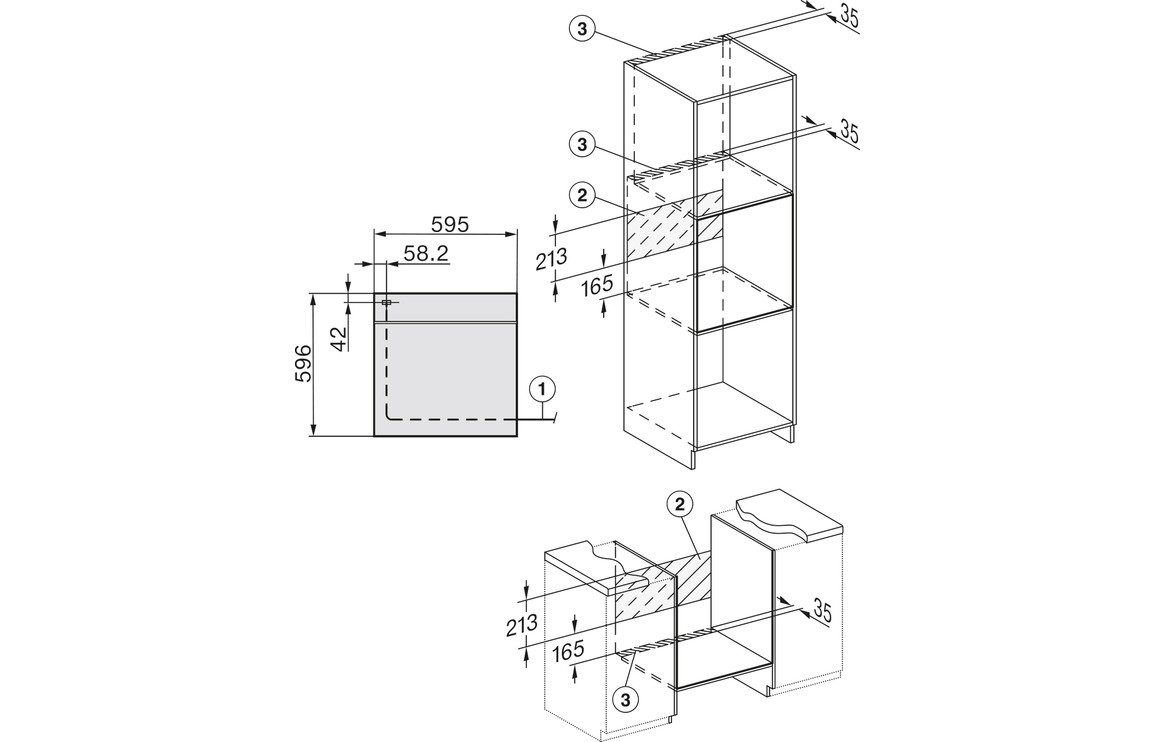 595
58.2
42
596
1
3
35
3
35
2
213
165
2
213
165
35
3