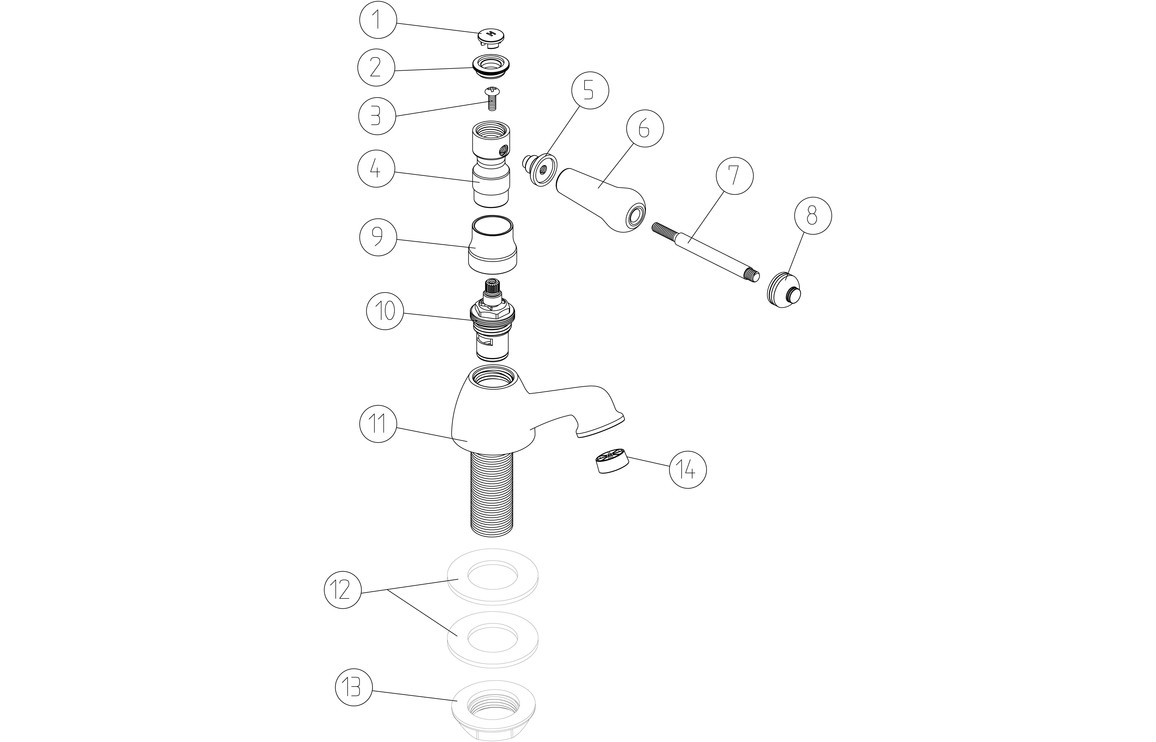 1
2
3
4
5
6
7
8
9
10
11
14
12
13