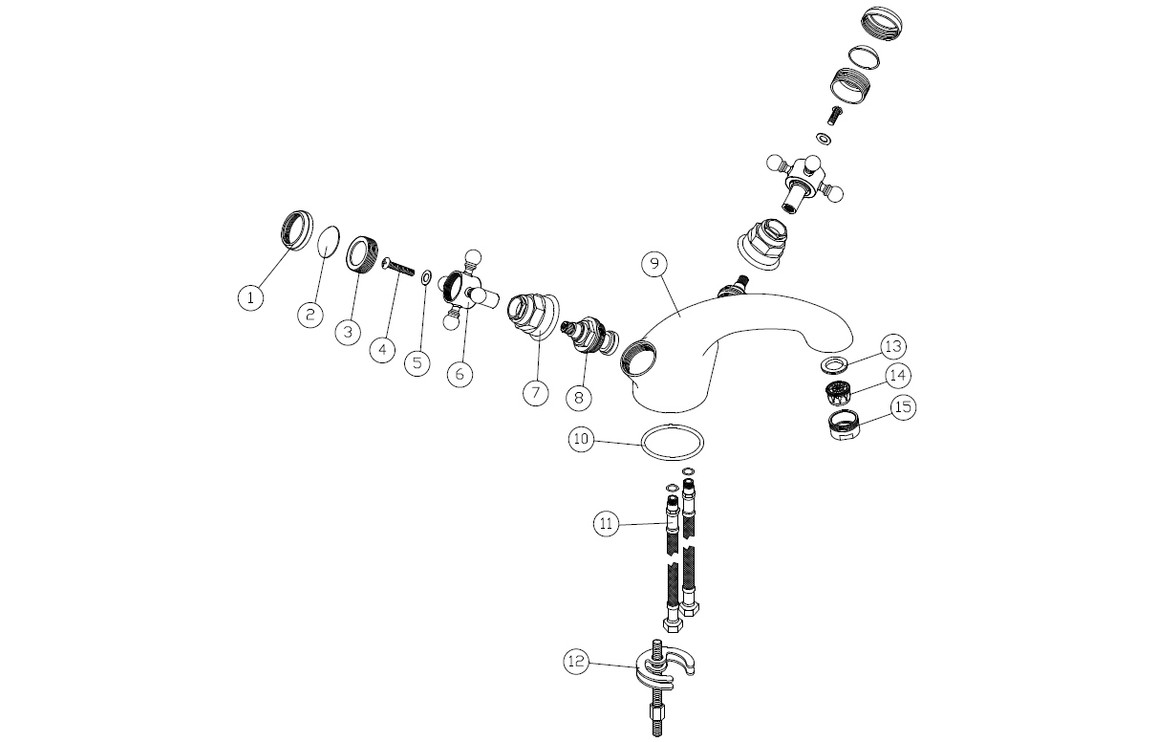 1
2
3
4
5
6
7
8
9
10
11
12
13
14
15