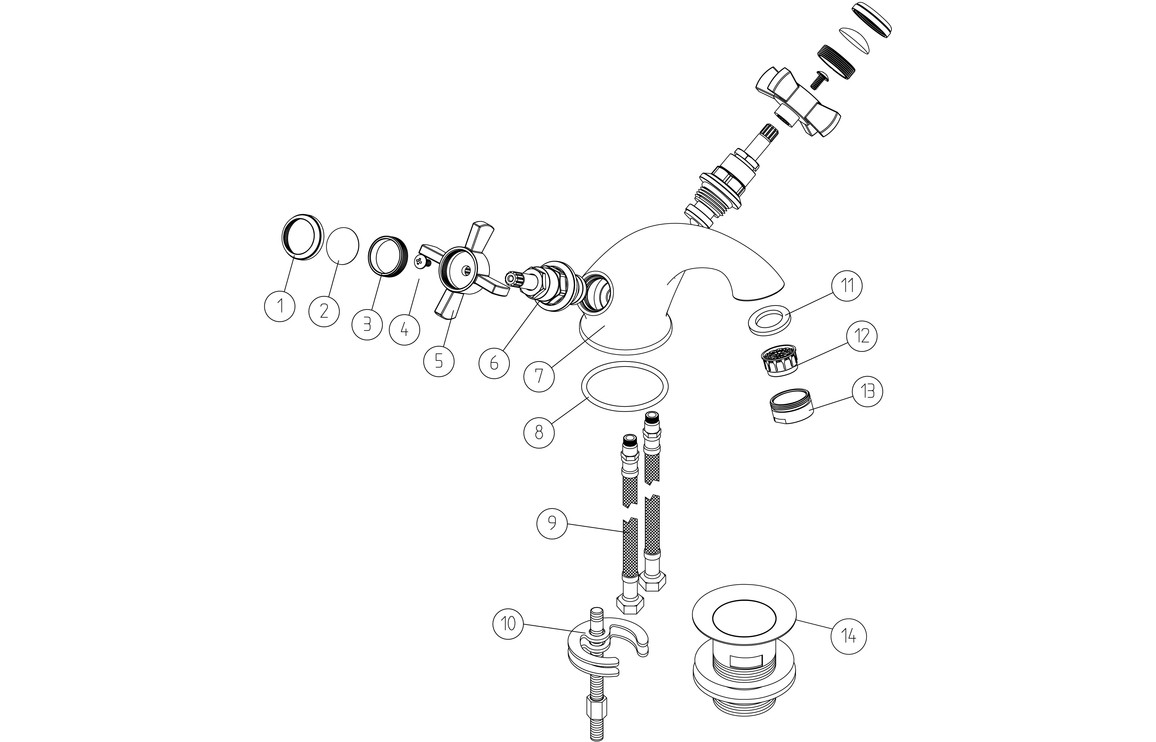 1
2
3
4
5
6
7
8
9
10
11
12
13
14