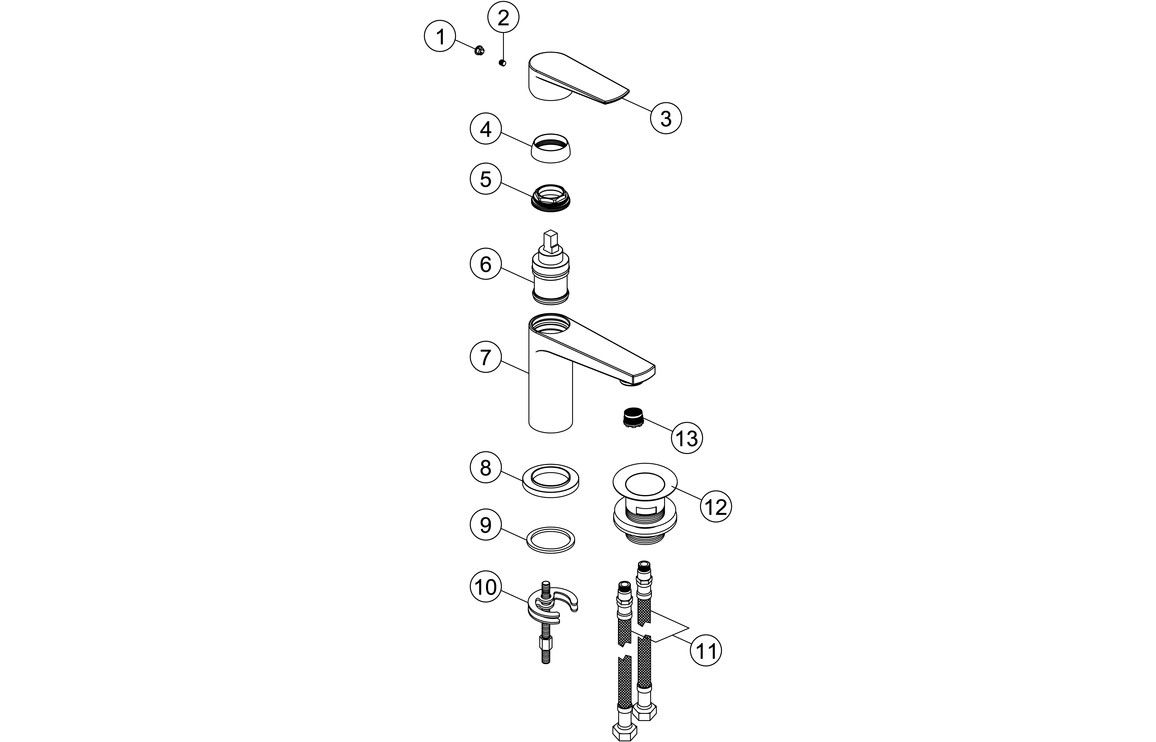 1
2
3
4
5
6
7
13
8
12
9
10
11