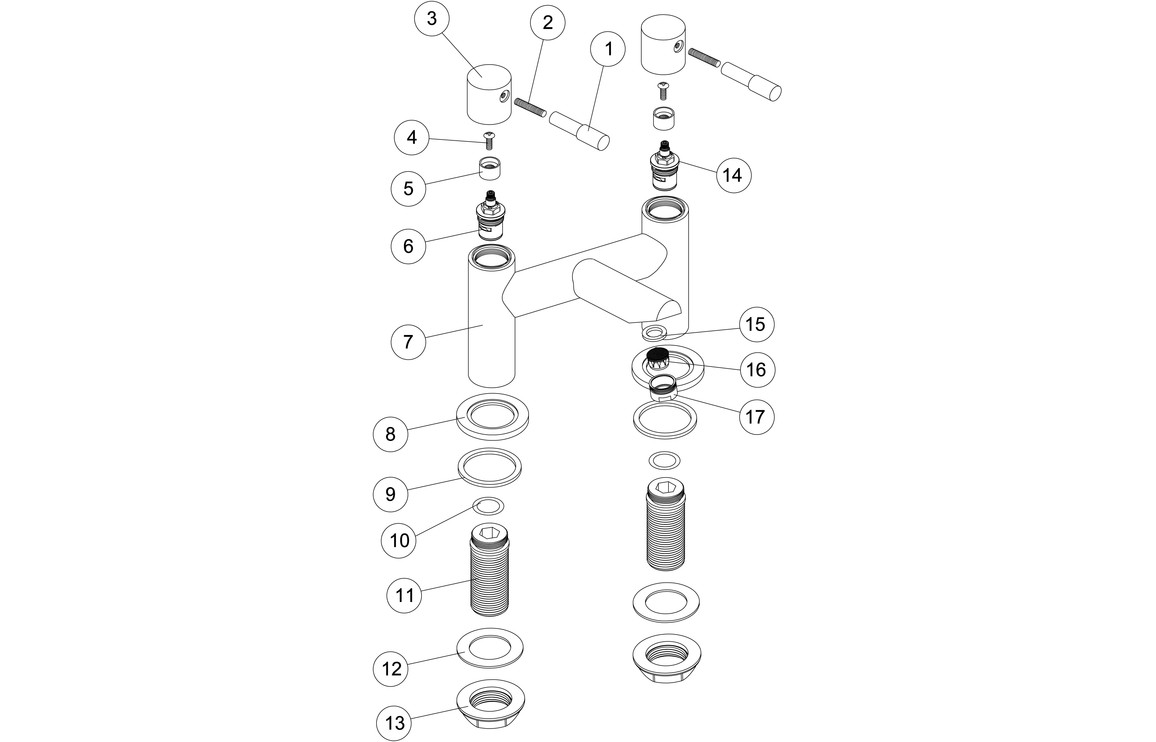 3
2
1
4
5
6
7
8
9
10
11
12
13
14
15
16
17