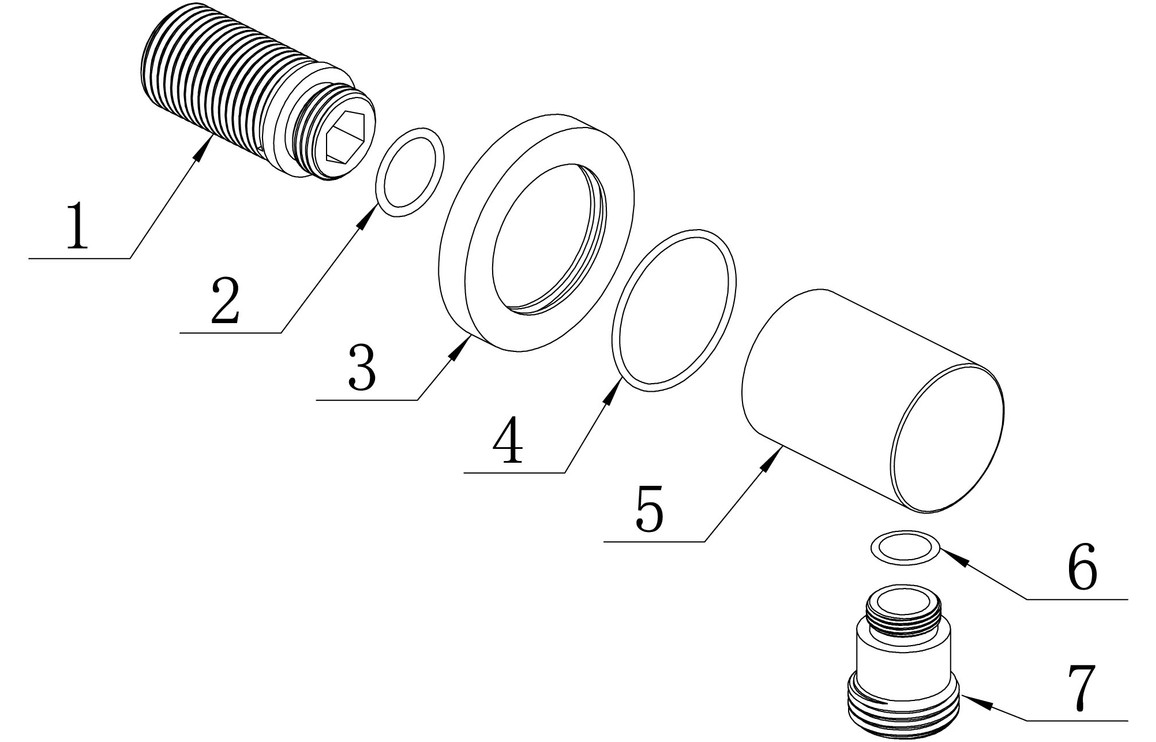 1
2
3
4
5
6
7