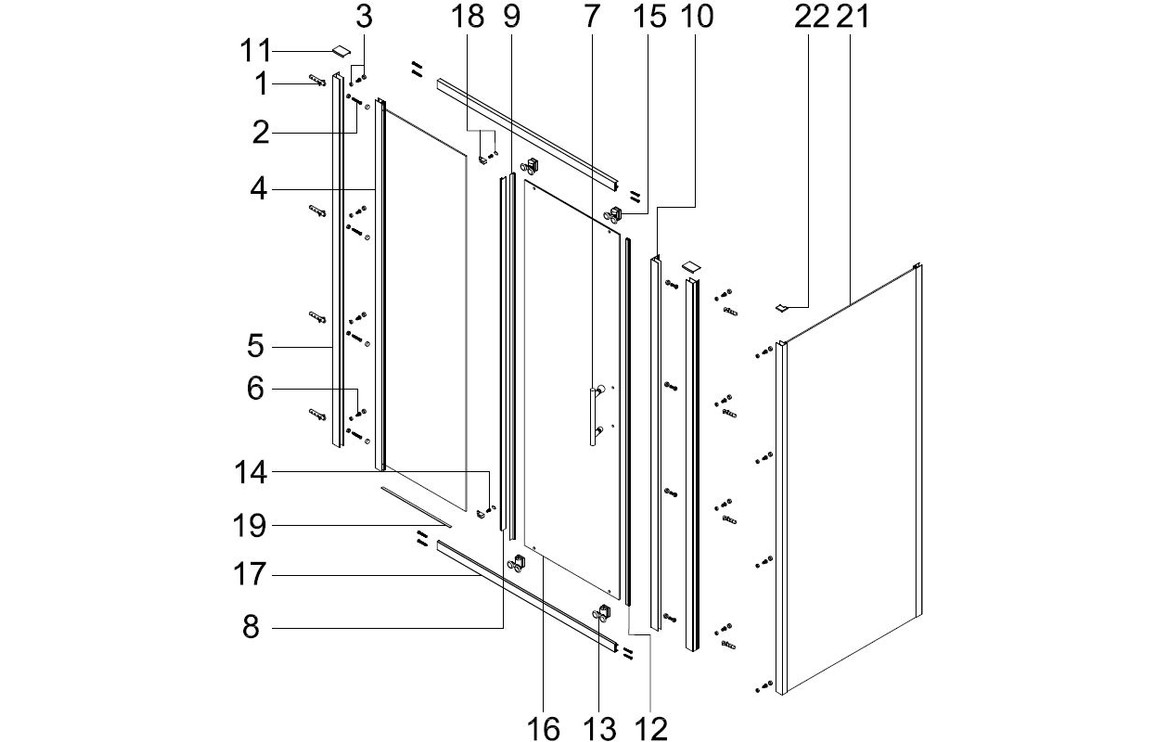 3
18
9
7
15
10
22
21
11
1
2
4
5
6
14
19
17
8
16
13
12